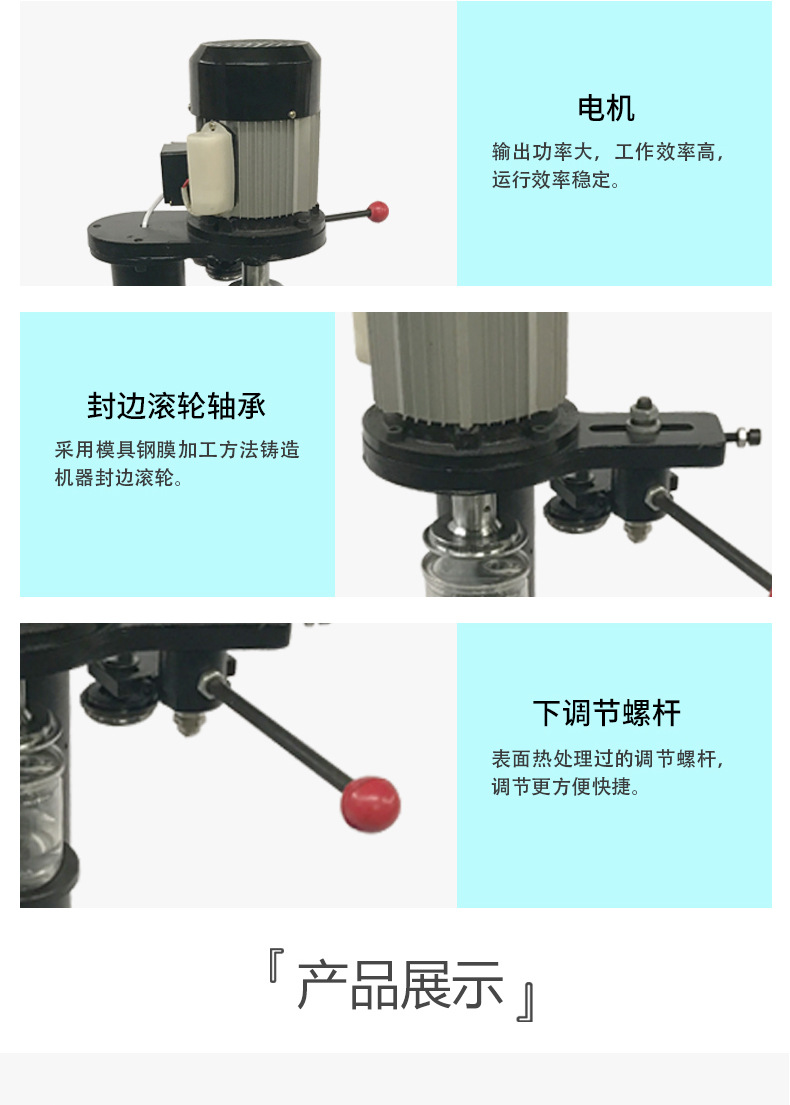 电机

输出功率大，工作效率高，运行效率稳定。

封边滚轮轴承

采用模具钢膜加工方法铸造机器封边滚轮。

下调节螺杆

表面热处理过的调节螺杆，调节更方便快捷。

『 产品展示 』